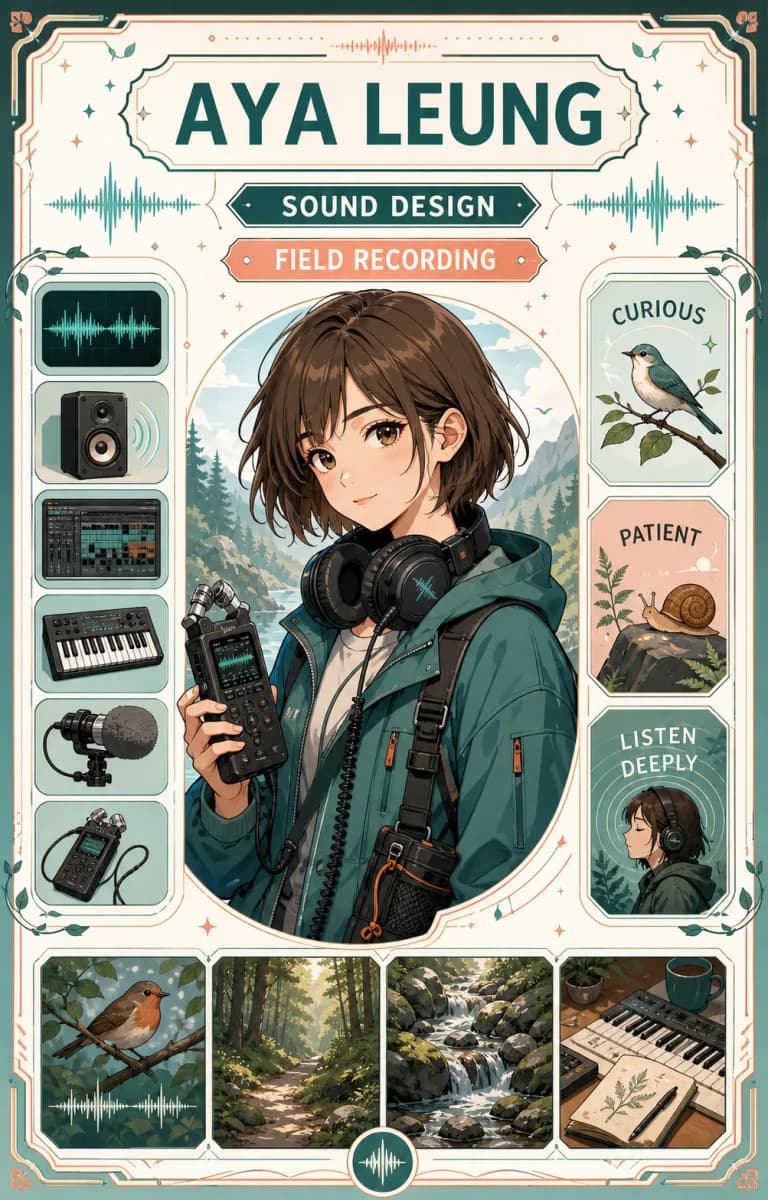 AYA LEUNG

SOUND DESIGN

FIELD RECORDING

CURIOUS

PATIENT

LISTEN DEEPLY